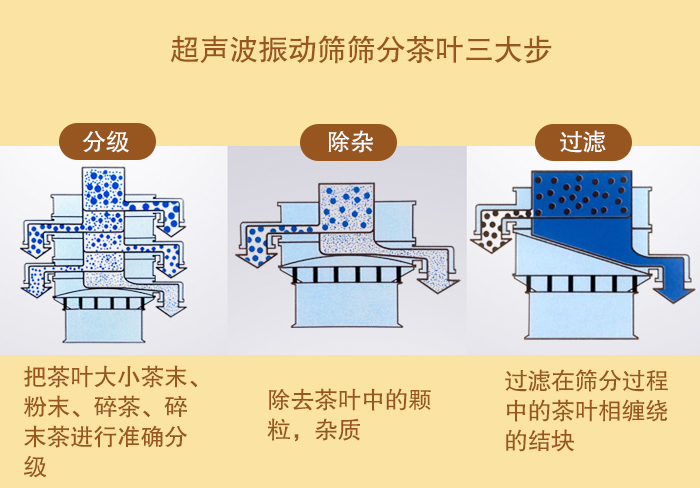 超声波振动筛筛分茶叶三大步

分级

除杂

过滤

把茶叶大小茶末、粉末、碎茶、碎末茶进行准确分级

除去茶叶中的颗粒，杂质

过滤在筛分过程中的茶叶相缠绕的结块